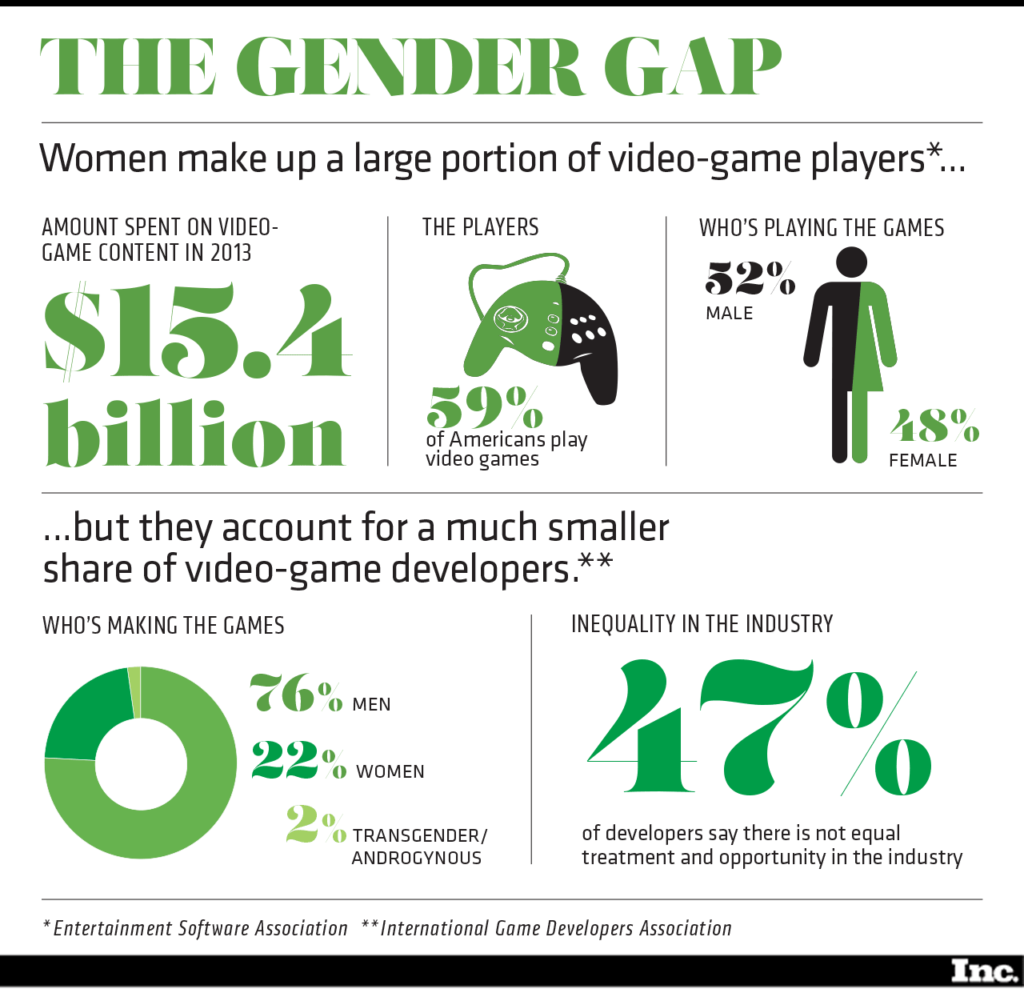 THE GENDER GAP

Women make up a large portion of video-game players*...

AMOUNT SPENT ON VIDEO-GAME CONTENT IN 2013

$15.4 billion

THE PLAYERS

59% of Americans play video games

WHO'S PLAYING THE GAMES

52% MALE

48% FEMALE

...but they account for a much smaller share of video-game developers.**

WHO'S MAKING THE GAMES

76% MEN

22% WOMEN

2% TRANSGENDER/ ANDROGYNOUS

INEQUALITY IN THE INDUSTRY

47%

of developers say there is not equal treatment and opportunity in the industry

*Entertainment Software Association **International Game Developers Association

Inc.